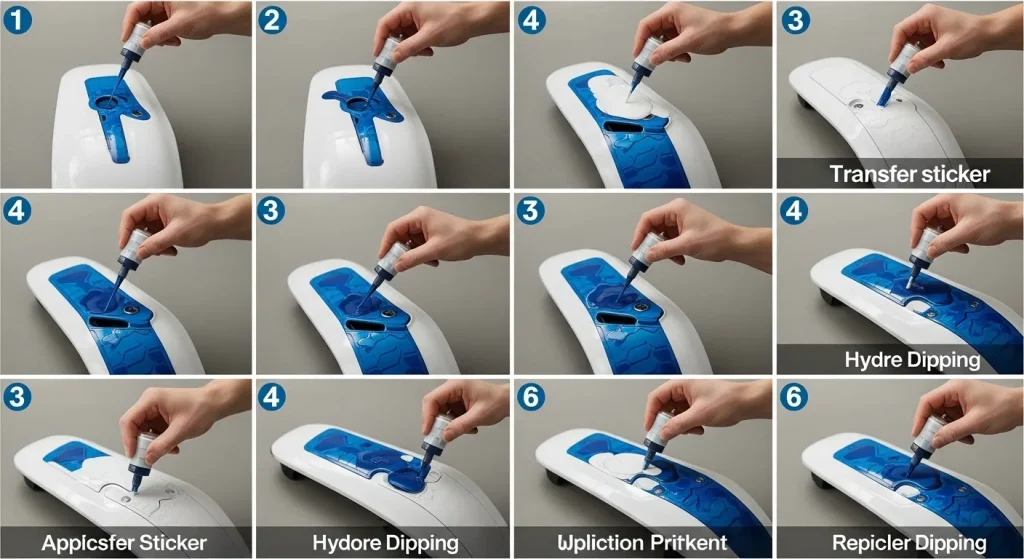 1

2

4

3

Transfer sticker

4

3

3

4

Hydre Dipping

3

Appicsfer Sticker

4

Hydore Dipping

6

Wpliction Pritkent

6

Repicler Dipping