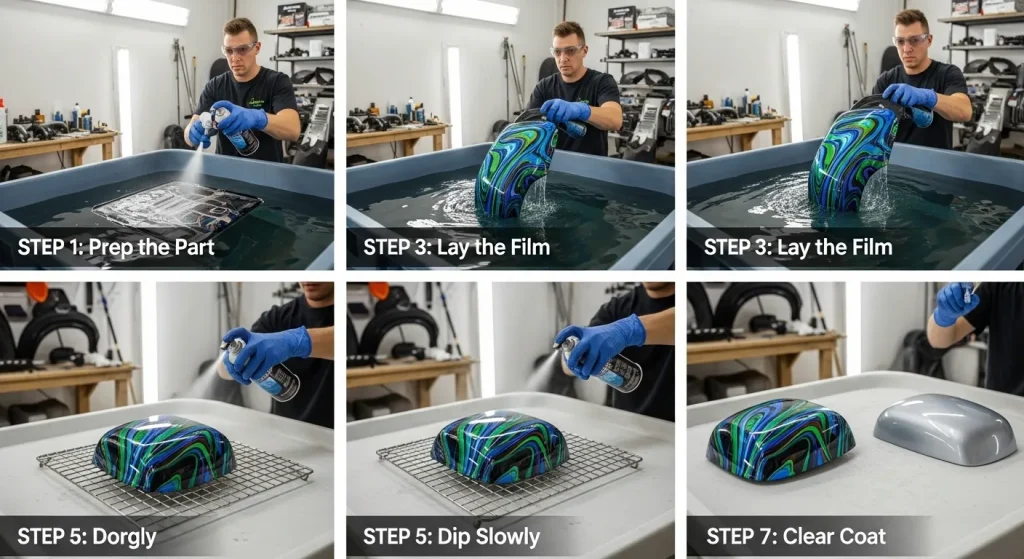 STEP 1: Prep the Part

STEP 3: Lay the Film

STEP 3: Lay the Film

STEP 5: Dorgly

STEP 5: Dip Slowly

STEP 7: Clear Coat