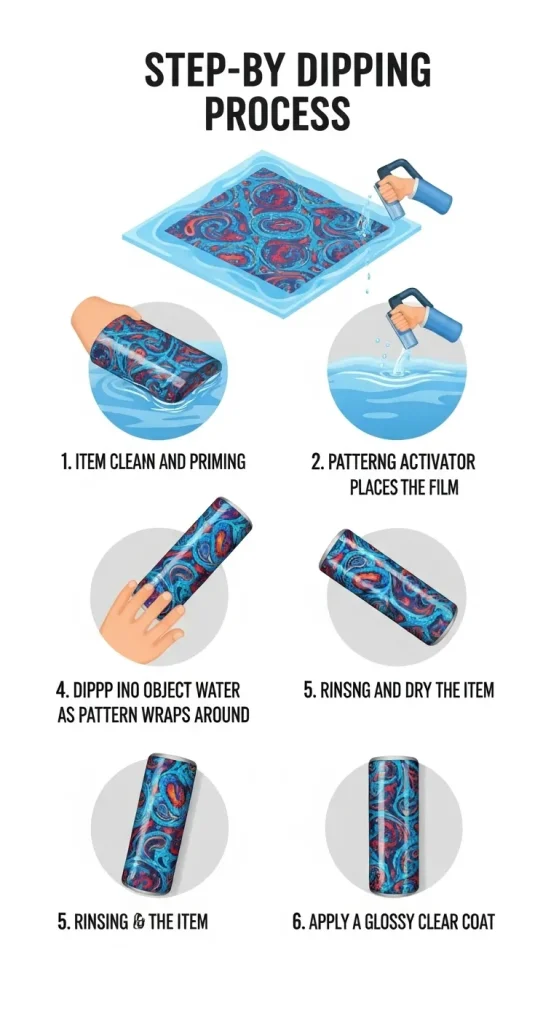 STEP-BY DIPPING PROCESS

1. ITEM CLEAN AND PRIMING

2. PATTERNG ACTIVATOR PLACES THE FILM

4. DIPPP INO OBJECT WATER AS PATTERN WRAPS AROUND

5. RINSNG AND DRY THE ITEM

5. RINSING & THE ITEM

6. APPLY A GLOSSY CLEAR COAT